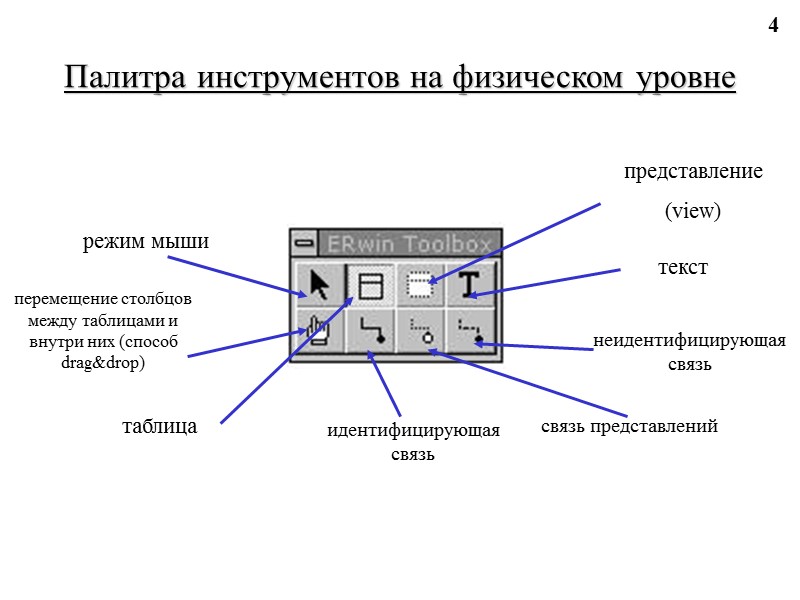 4

Палитра инструментов на физическом уровне

представление

(view)

режим мыши

ERwin Toolbox

текст

перемещение столбцов между таблицами и внутри них (способ drag&drop)

неидентифицирующая связь

таблица

идентифицирующая связь

связь представлений